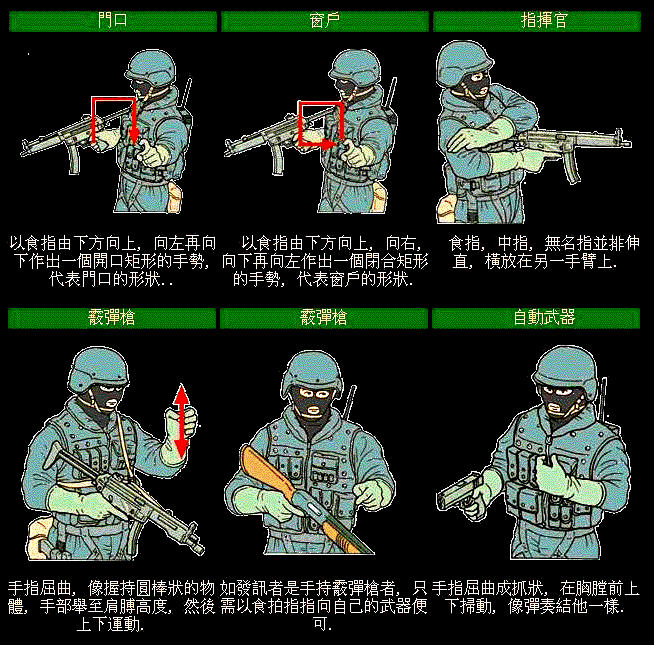 門口

以食指由下方向上，向左再向下作出一個開口矩形的手勢，代表門口的形狀..

窗戶

以食指由下方向上，向右，向下再向左作出一個閉合矩形的手勢，代表窗戶的形狀.

指揮官

食指，中指，無名指並排伸直，橫放在另一手臂上.

霰彈槍

手指屈曲，像握持圓棒狀的物體，手部舉至肩膊高度，然後上下運動.

霰彈槍

如發訊者是手持霰彈槍者，只需以食拍指指向自己的武器便可.

自動武器

手指屈曲成抓狀，在胸膛前上下掃動，像彈奏結他一樣.